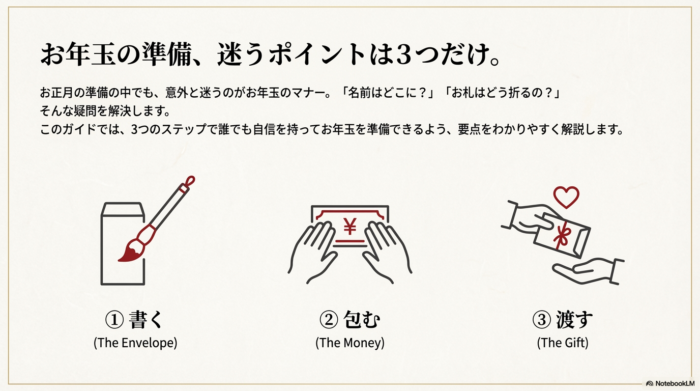 お年玉の準備、迷うポイントは3つだけ。

お正月の準備の中でも、意外と迷うのがお年玉のマナー。「名前はどこに？」「お札はどう折るの？」そんな疑問を解決します。
このガイドでは、3つのステップで誰でも自信を持ってお年玉を準備できるよう、要点をわかりやすく解説します。

¥

① 書く
(The Envelope)

② 包む
(The Money)

③ 渡す
(The Gift)

NotebookLM