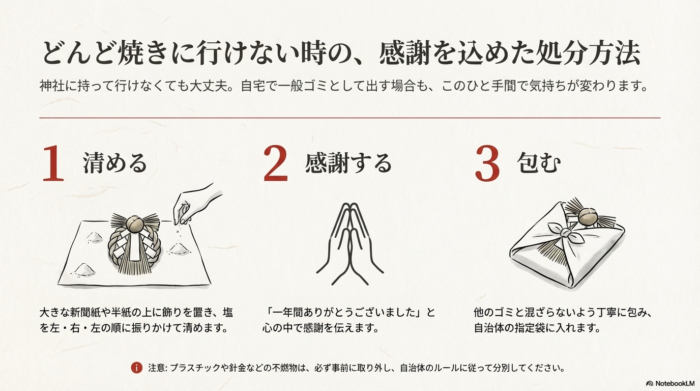 どんど焼きに行けない時の、感謝を込めた処分方法

神社に持って行けなくても大丈夫。自宅で一般ゴミとして出す場合も、このひと手間で気持ちが変わります。

1 清める

大きな新聞紙や半紙の上に飾りを置き、塩を左・右・左の順に振りかけて清めます。

2 感謝する

「一年間ありがとうございました」と心の中で感謝を伝えます。

3 包む

他のゴミと混ざらないよう丁寧に包み、自治体の指定袋に入れます。

i 注意: プラスチックや針金などの不燃物は、必ず事前に取り外し、自治体のルールに従って分別してください。

NotebookLM